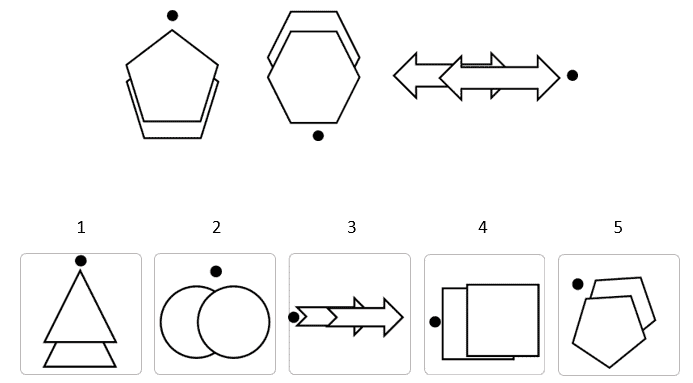 1
2
3
4
5