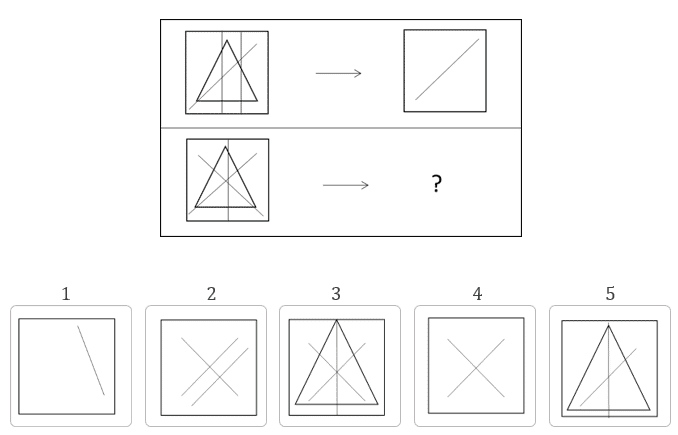 ?

1

2

3

4

5